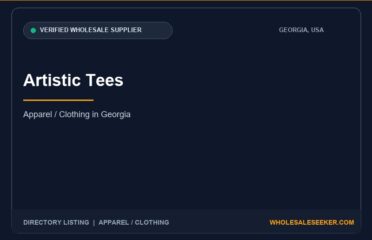 VERIFIED WHOLESALE SUPPLIER

GEORGIA, USA

Artistic Tees

Apparel / Clothing in Georgia

DIRECTORY LISTING | APPAREL / CLOTHING

WHOLESALESEEKER.COM