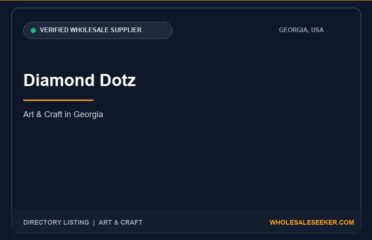 VERIFIED WHOLESALE SUPPLIER

GEORGIA, USA

Diamond Dotz

Art & Craft in Georgia

DIRECTORY LISTING | ART & CRAFT

WHOLESALESEEKER.COM