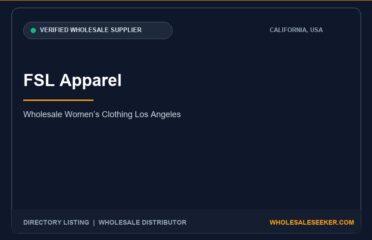 VERIFIED WHOLESALE SUPPLIER

CALIFORNIA, USA

FSL Apparel

Wholesale Women's Clothing Los Angeles

DIRECTORY LISTING | WHOLESALE DISTRIBUTOR

WHOLESALESEEKER.COM