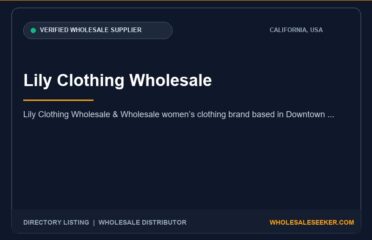 VERIFIED WHOLESALE SUPPLIER

CALIFORNIA, USA

Lily Clothing Wholesale

Lily Clothing Wholesale & Wholesale women's clothing brand based in Downtown ...

DIRECTORY LISTING | WHOLESALE DISTRIBUTOR

WHOLESALESEEKER.COM