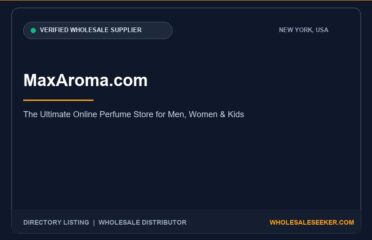 VERIFIED WHOLESALE SUPPLIER

NEW YORK, USA

MaxAroma.com

The Ultimate Online Perfume Store for Men, Women & Kids

DIRECTORY LISTING | WHOLESALE DISTRIBUTOR

WHOLESALESEEKER.COM