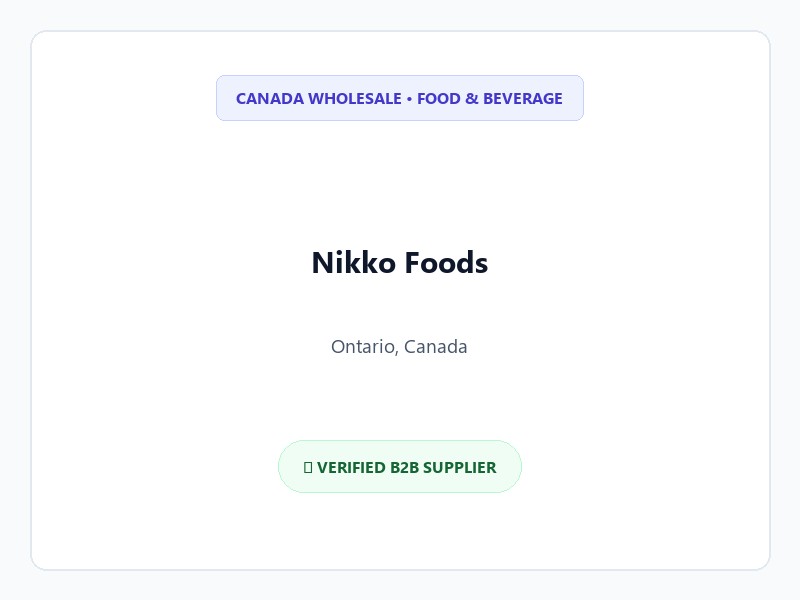 CANADA WHOLESALE • FOOD & BEVERAGE

Nikko Foods

Ontario, Canada

VERIFIED B2B SUPPLIER