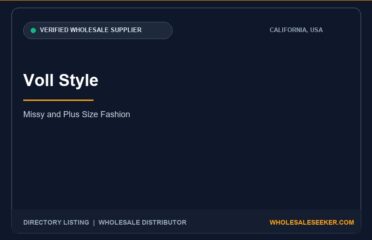 VERIFIED WHOLESALE SUPPLIER

CALIFORNIA, USA

Voll Style

Missy and Plus Size Fashion

DIRECTORY LISTING | WHOLESALE DISTRIBUTOR

WHOLESALESEEKER.COM